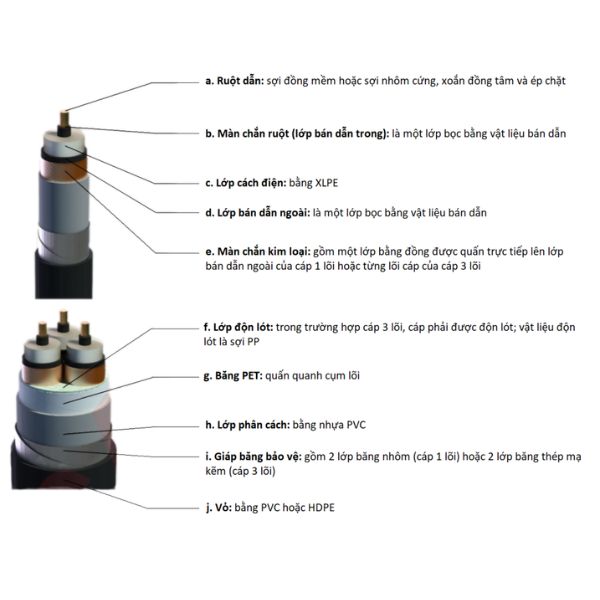 a. Ruột dẫn: sợi đồng mềm hoặc sợi nhôm cứng, xoắn đồng tâm và ép chặt

b. Màn chắn ruột (lớp bán dẫn trong): là một lớp bọc bằng vật liệu bán dẫn

c. Lớp cách điện: bằng XLPE

d. Lớp bán dẫn ngoài: là một lớp bọc bằng vật liệu bán dẫn

e. Màn chắn kim loại: gồm một lớp bằng đồng được quấn trực tiếp lên lớp bán dẫn ngoài của cáp 1 lõi hoặc từng lõi cáp của cáp 3 lõi

f. Lớp độn lót: trong trường hợp cáp 3 lõi, cáp phải được độn lót; vật liệu độn lót là sợi PP

g. Băng PET: quấn quanh cụm lõi

h. Lớp phân cách: bằng nhựa PVC

i. Giáp băng bảo vệ: gồm 2 lớp băng nhôm (cáp 1 lõi) hoặc 2 lớp băng thép mạ kẽm (cáp 3 lõi)

j. Vỏ: bằng PVC hoặc HDPE